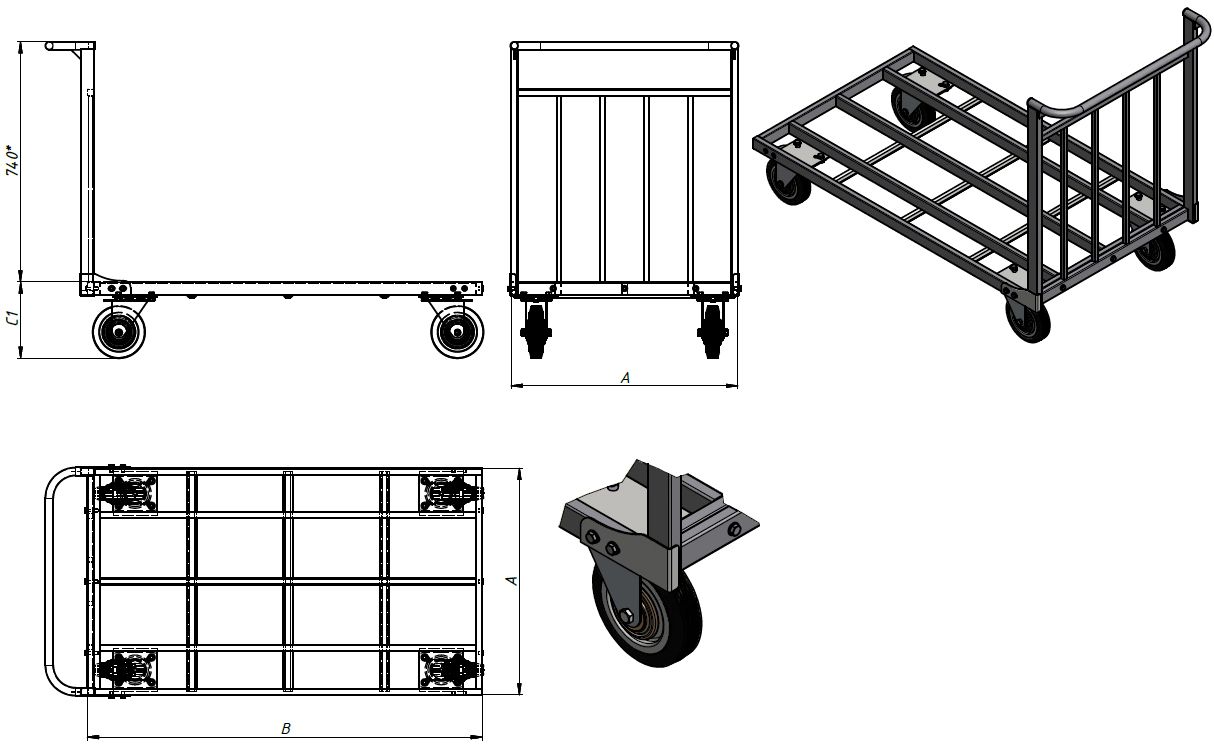 740*

C1

A

A

B